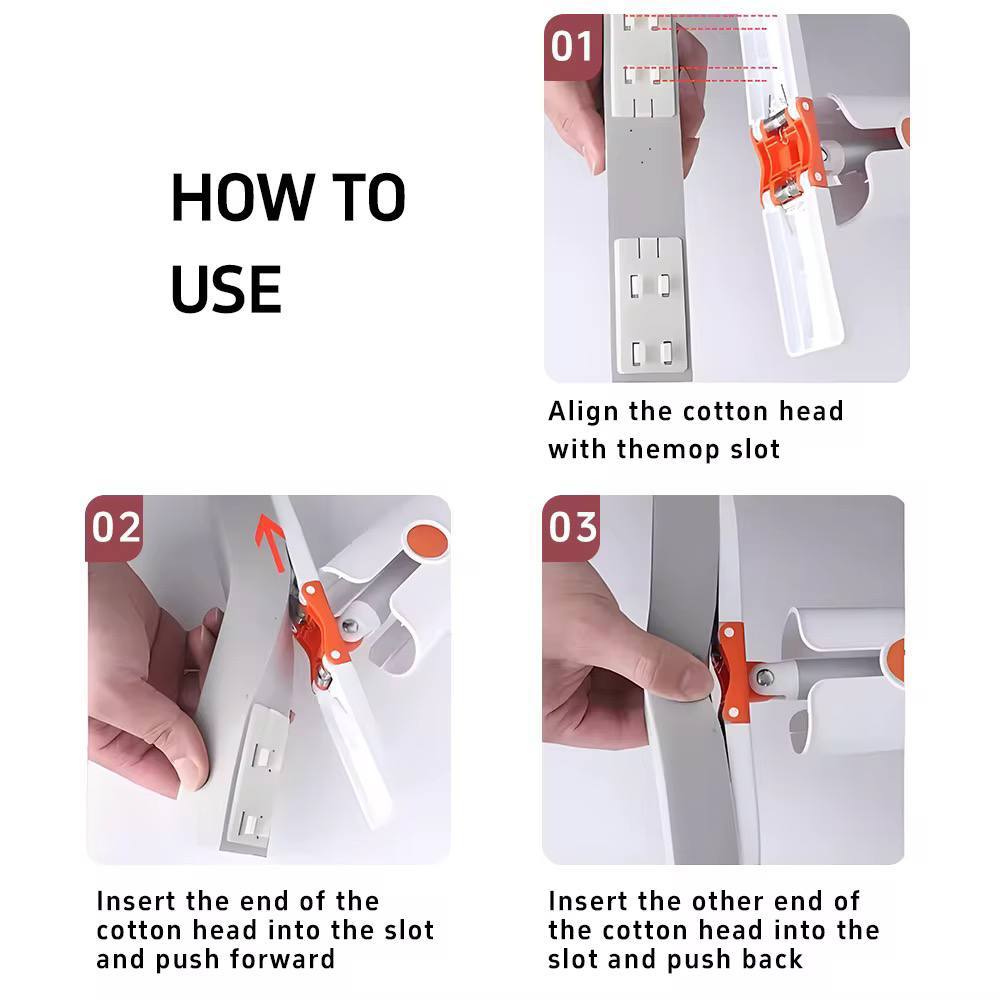 HOW TO USE

01

Align the cotton head with themop slot

02

Insert the end of the cotton head into the slot and push forward

03

Insert the other end of the cotton head into the slot and push back